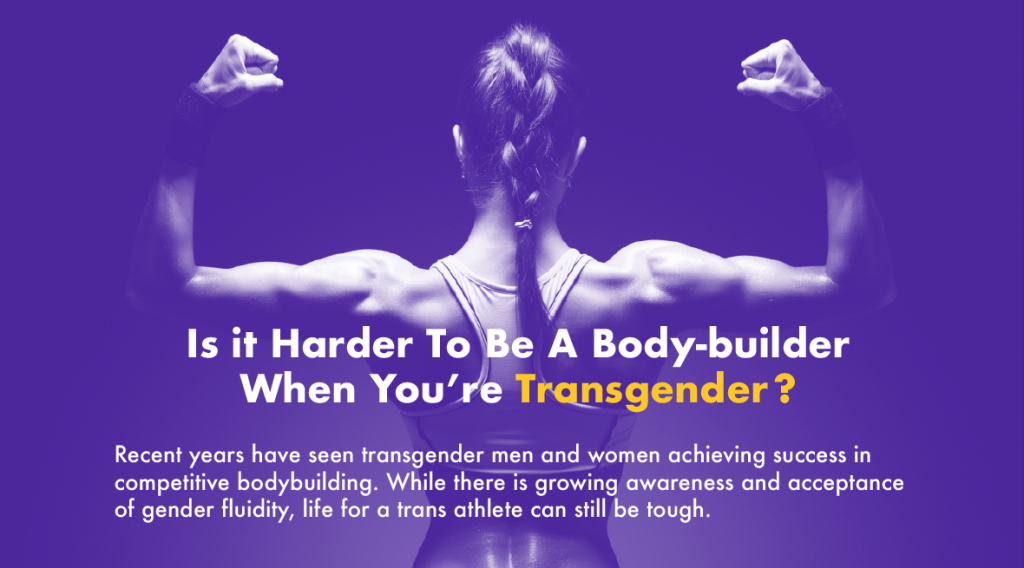 Is it Harder To Be A Body-builder When You're Transgender?

Recent years have seen transgender men and women achieving success in competitive bodybuilding. While there is growing awareness and acceptance of gender fluidity, life for a trans athlete can still be tough.